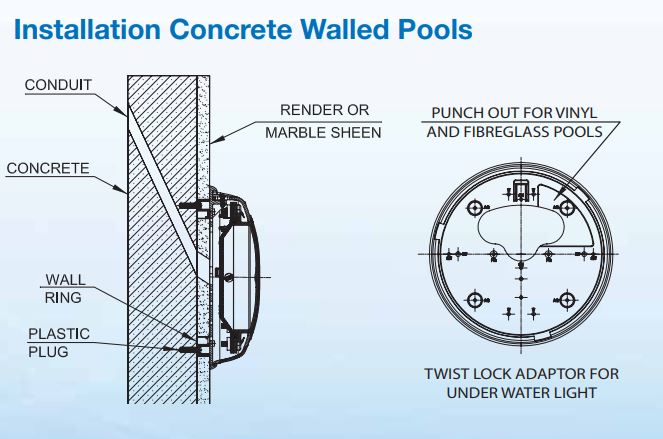 Installation Concrete Walled Pools

CONDUIT

CONCRETE

WALL RING

PLASTIC PLUG

RENDER OR MARBLE SHEEN

PUNCH OUT FOR VINYL AND FIBREGLASS POOLS

TWIST LOCK ADAPTOR FOR UNDER WATER LIGHT